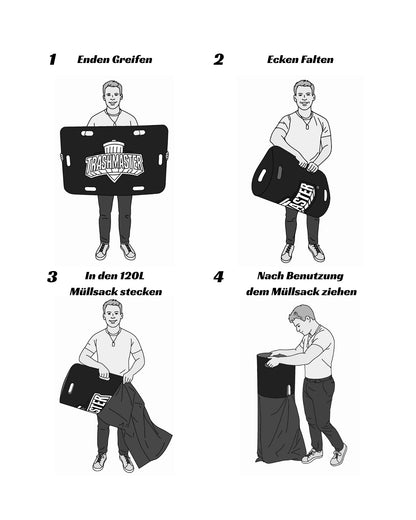 1 Enden Greifen

TRASHMASTER

2 Ecken Falten

ASTER

3 In den 120L Müllsack stecken

STER

4 Nach Benutzung dem Müllsack ziehen